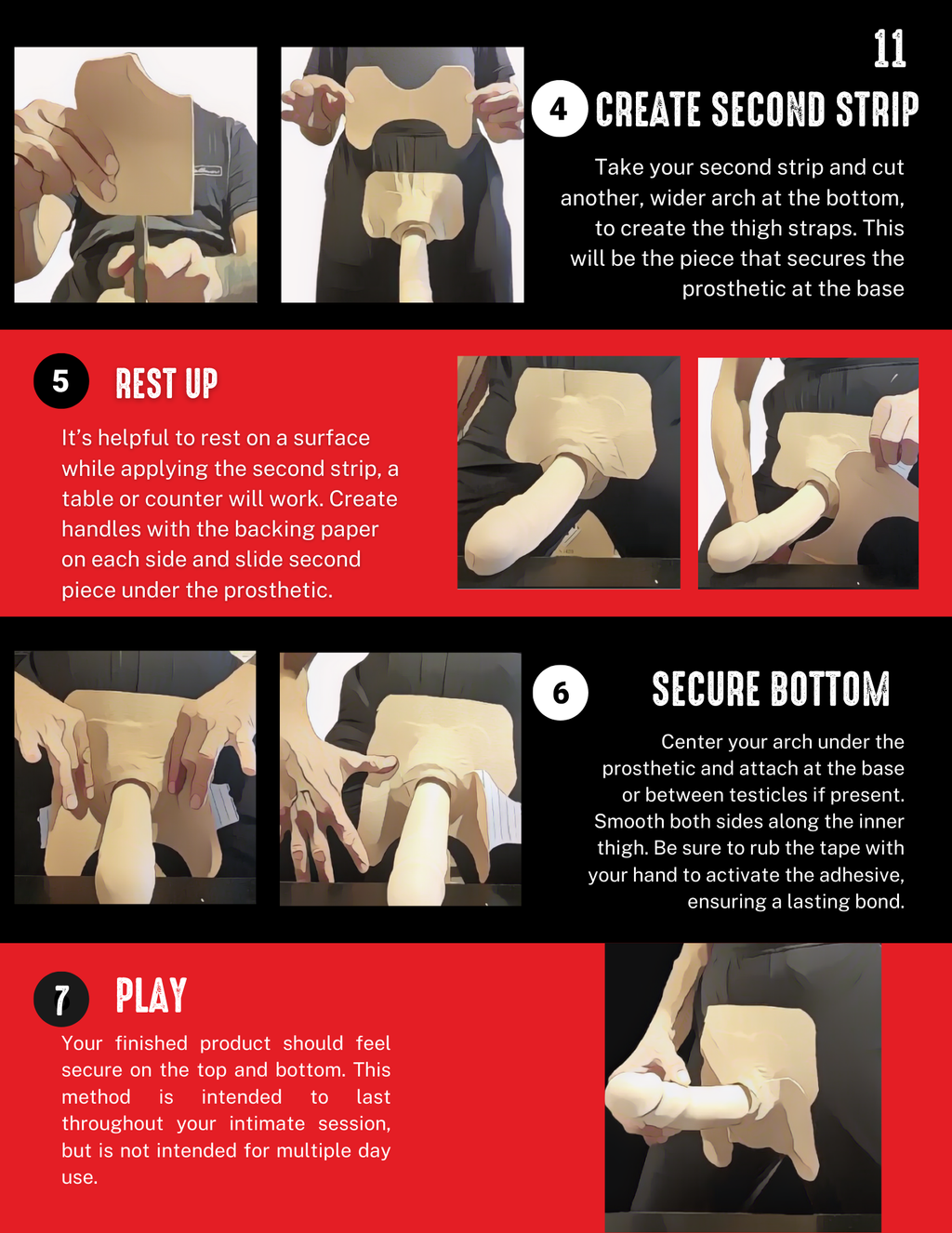 11

4 CREATE SECOND STRIP

Take your second strip and cut another, wider arch at the bottom, to create the thigh straps. This will be the piece that secures the prosthetic at the base

5 REST UP

It's helpful to rest on a surface while applying the second strip, a table or counter will work. Create handles with the backing paper on each side and slide second piece under the prosthetic.

6 SECURE BOTTOM

Center your arch under the prosthetic and attach at the base or between testicles if present. Smooth both sides along the inner thigh. Be sure to rub the tape with your hand to activate the adhesive, ensuring a lasting bond.

7 PLAY

Your finished product should feel secure on the top and bottom. This method is intended to last throughout your intimate session, but is not intended for multiple day use.